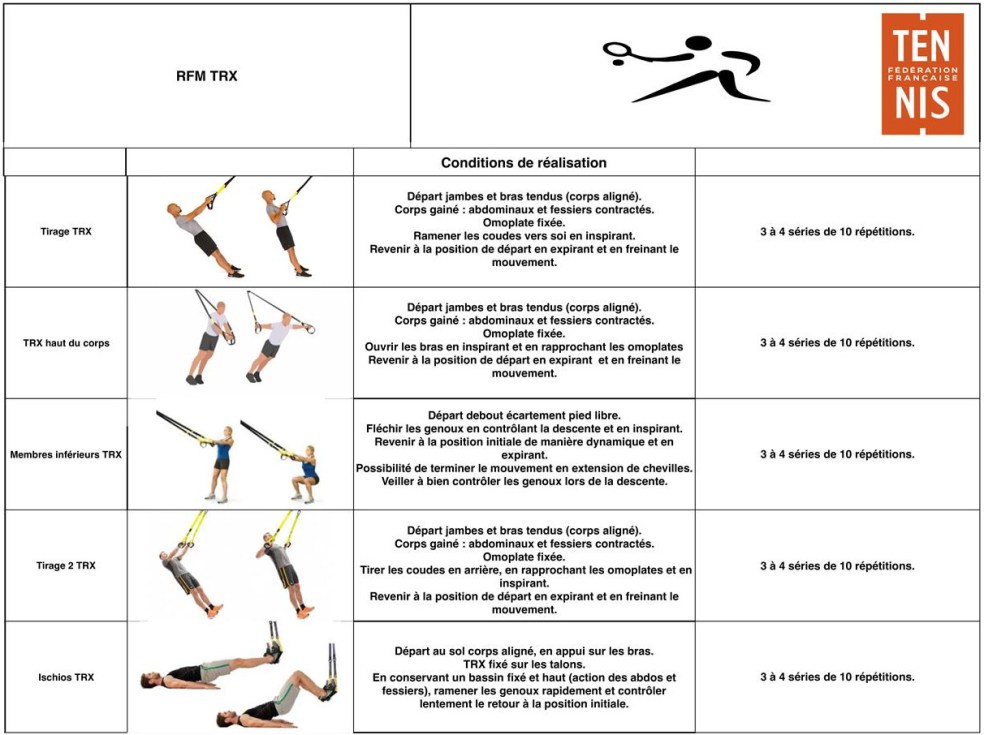 RFM TRX

TEN
FÉDÉRATION FRANÇAISE
NIS

| | | Conditions de réalisation | |
|---|---|---|---|
| Tirage TRX | | Départ jambes et bras tendus (corps aligné). Corps gainé : abdominaux et fessiers contractés. Omoplate fixée. Ramener les coudes vers soi en inspirant. Revenir à la position de départ en expirant et en freinant le mouvement. | 3 à 4 séries de 10 répétitions. |
| TRX haut du corps | | Départ jambes et bras tendus (corps aligné). Corps gainé : abdominaux et fessiers contractés. Omoplate fixée. Ouvrir les bras en inspirant et en rapprochant les omoplates Revenir à la position de départ en expirant et en freinant le mouvement. | 3 à 4 séries de 10 répétitions. |
| Membres inférieurs TRX | | Départ debout écartement pied libre. Fléchir les genoux en contrôlant la descente et en inspirant. Revenir à la position initiale de manière dynamique et en expirant. Possibilité de terminer le mouvement en extension de chevilles. Veiller à bien contrôler les genoux lors de la descente. | 3 à 4 séries de 10 répétitions. |
| Tirage 2 TRX | | Départ jambes et bras tendus (corps aligné). Corps gainé : abdominaux et fessiers contractés. Omoplate fixée. Tirer les coudes en arrière, en rapprochant les omoplates et en inspirant. Revenir à la position de départ en expirant et en freinant le mouvement. | 3 à 4 séries de 10 répétitions. |
| Ischios TRX | | Départ au sol corps aligné, en appui sur les bras. TRX fixé sur les talons. En conservant un bassin fixé et haut (action des abdos et fessiers), ramener les genoux rapidement et contrôler lentement le retour à la position initiale. | 3 à 4 séries de 10 répétitions. |